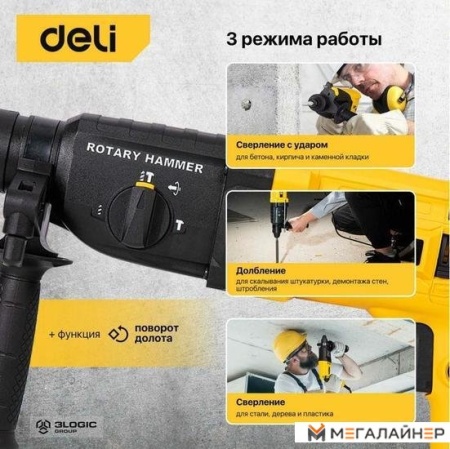 deli

3 режима работы

ROTARY HAMMER

Сверление с ударом
для бетона, кирпича и каменной кладки

Долбление
для скалывания штукатурки, демонтажа стен, штробления

+ функция поворот долота

Сверление
для стали, дерева и пластика

3LOGIC GROUP

МЕГАЛАЙНЕР