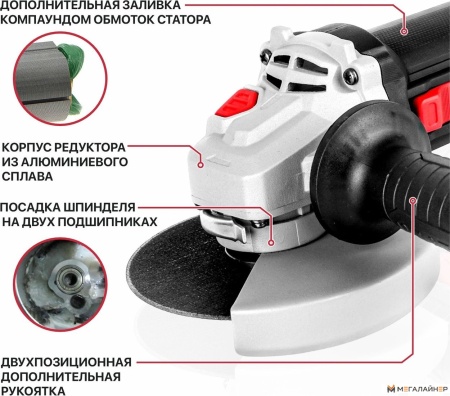 ДОПОЛНИТЕЛЬНАЯ ЗАЛИВКА КОМПАУНДОМ ОБМОТОК СТАТОРА

КОРПУС РЕДУКТОРА ИЗ АЛЮМИНИЕВОГО СПЛАВА

ПОСАДКА ШПИНДЕЛЯ НА ДВУХ ПОДШИПНИКАХ

ДВУХПОЗИЦИОННАЯ ДОПОЛНИТЕЛЬНАЯ РУКОЯТКА

МЕГАЛАЙНЕР