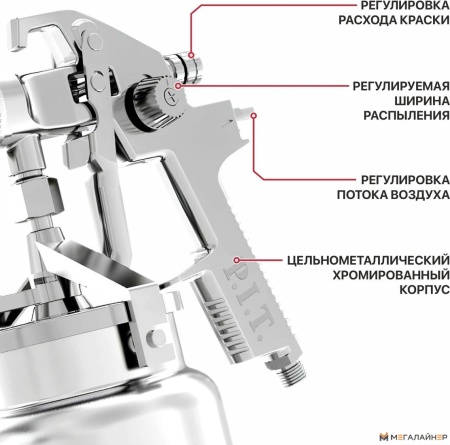 РЕГУЛИРОВКА РАСХОДА КРАСКИ

РЕГУЛИРУЕМАЯ ШИРИНА РАСПЫЛЕНИЯ

РЕГУЛИРОВКА ПОТОКА ВОЗДУХА

ЦЕЛЬНОМЕТАЛЛИЧЕСКИЙ ХРОМИРОВАННЫЙ КОРПУС

P.I.T.

МЕГАЛАЙНЕР