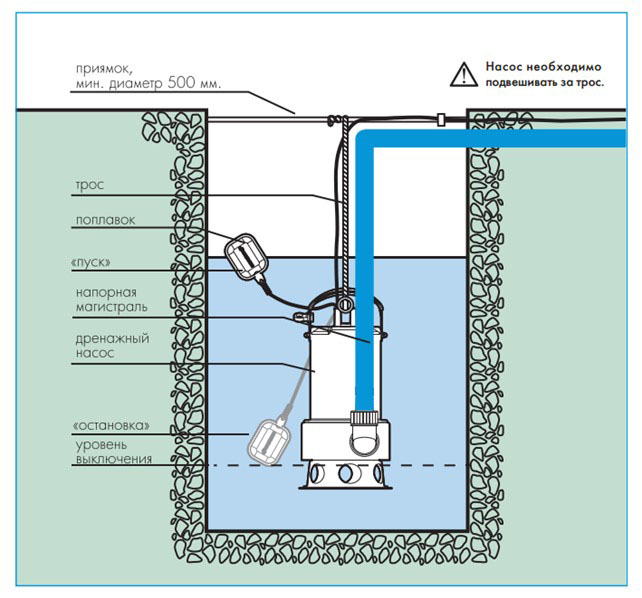 приямок,
мин. диаметр 500 мм.

Насос необходимо подвешивать за трос.

трос

поплавок

«пуск»

напорная магистраль

дренажный насос

«остановка»

уровень выключения