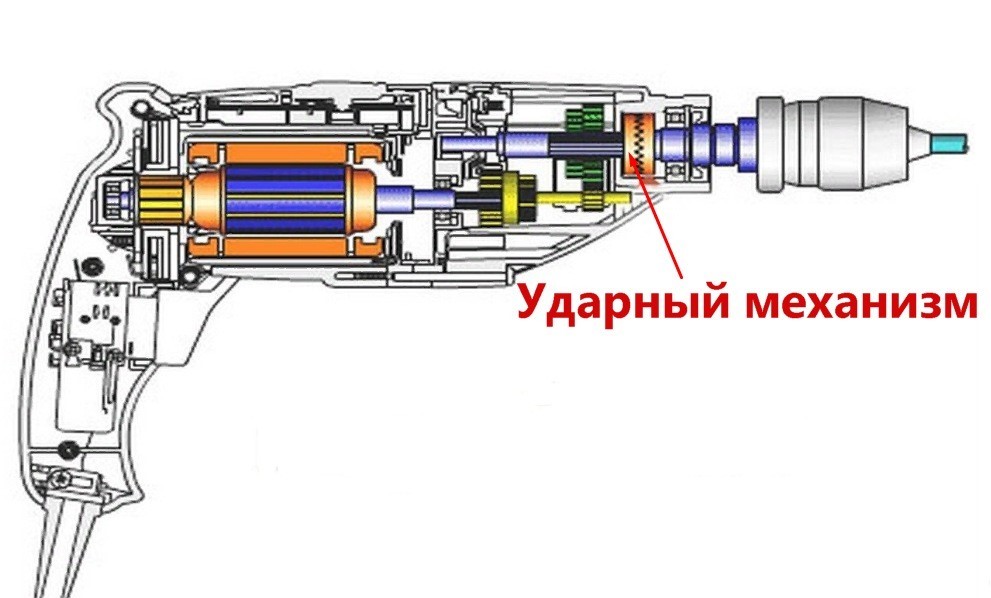 Ударный механизм