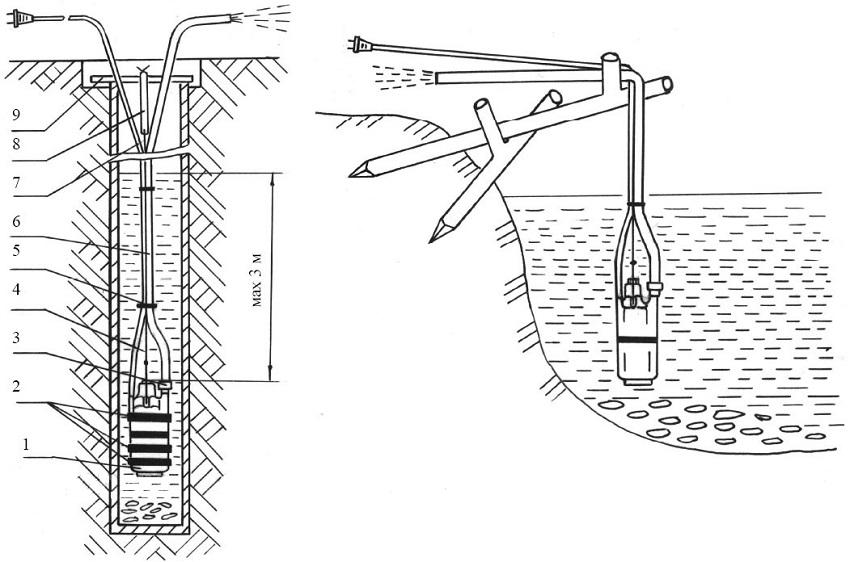 9
8
7
6
5
4
3
2
1
мах 3 м