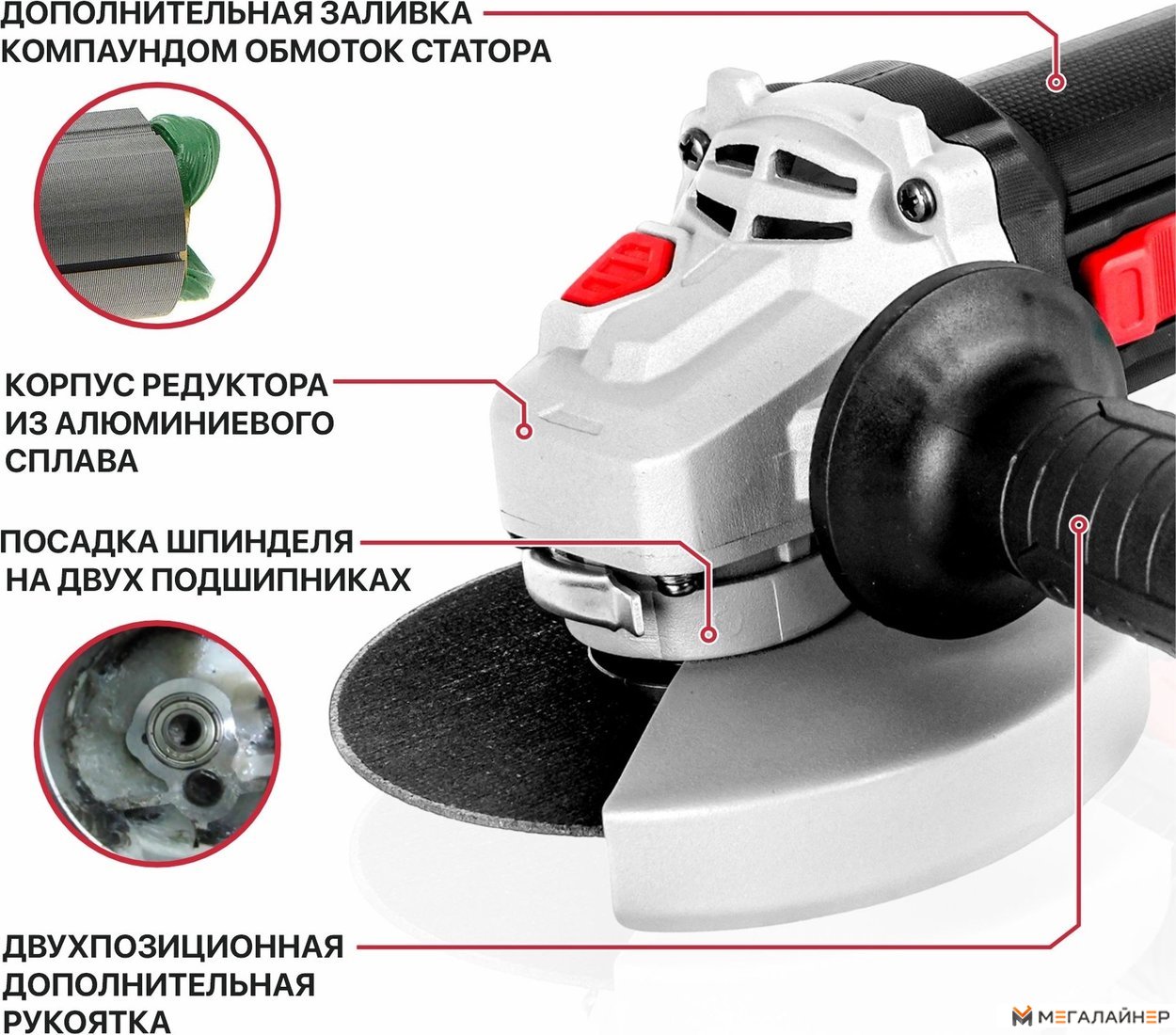 ДОПОЛНИТЕЛЬНАЯ ЗАЛИВКА КОМПАУНДОМ ОБМОТОК СТАТОРА

КОРПУС РЕДУКТОРА ИЗ АЛЮМИНИЕВОГО СПЛАВА

ПОСАДКА ШПИНДЕЛЯ НА ДВУХ ПОДШИПНИКАХ

ДВУХПОЗИЦИОННАЯ ДОПОЛНИТЕЛЬНАЯ РУКОЯТКА

МЕГАЛАЙНЕР