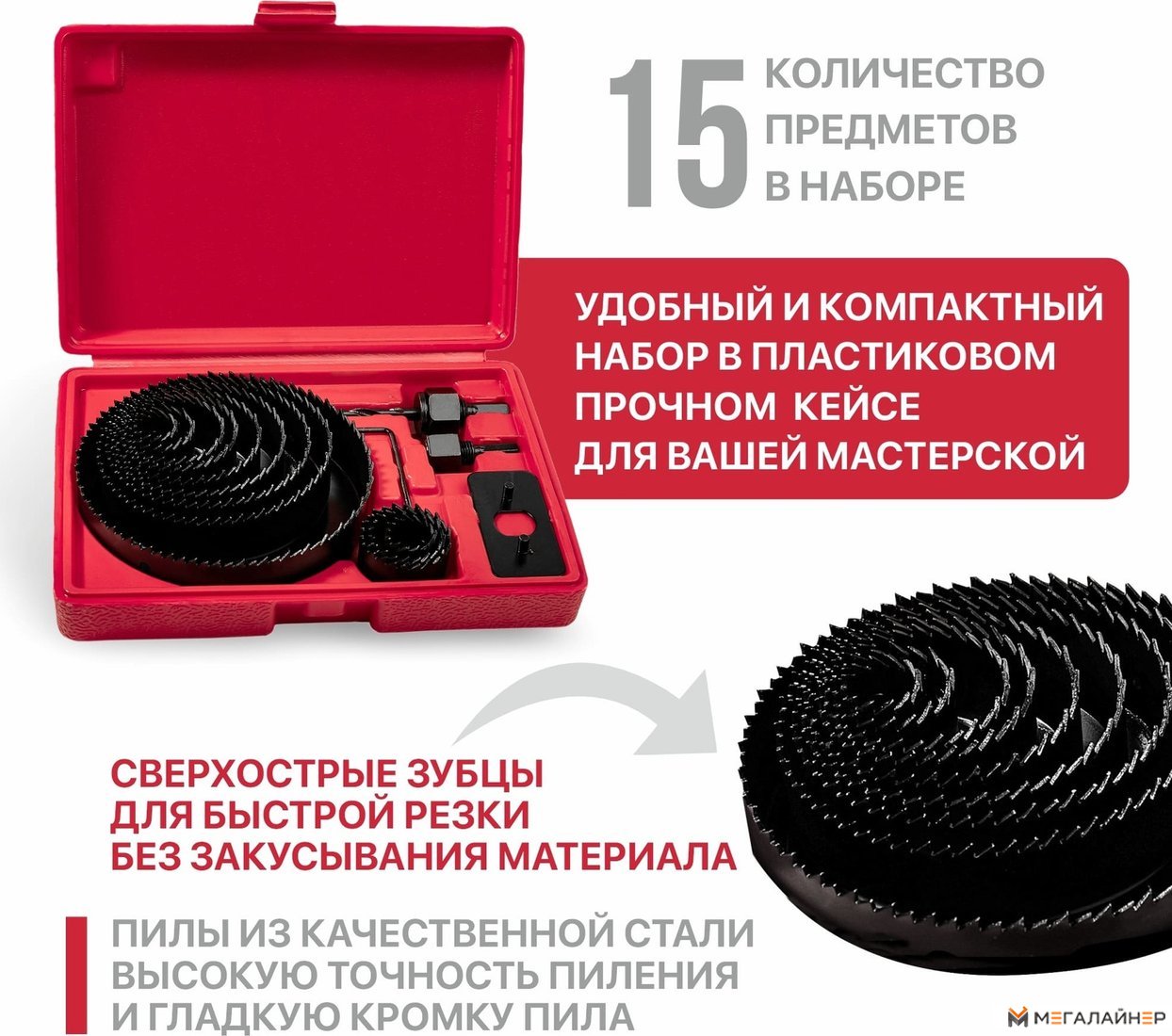 15 КОЛИЧЕСТВО ПРЕДМЕТОВ В НАБОРЕ

УДОБНЫЙ И КОМПАКТНЫЙ НАБОР В ПЛАСТИКОВОМ ПРОЧНОМ  КЕЙСЕ ДЛЯ ВАШЕЙ МАСТЕРСКОЙ

СВЕРХОСТРЫЕ ЗУБЦЫ ДЛЯ БЫСТРОЙ РЕЗКИ БЕЗ ЗАКУСЫВАНИЯ МАТЕРИАЛА

ПИЛЫ ИЗ КАЧЕСТВЕННОЙ СТАЛИ ВЫСОКУЮ ТОЧНОСТЬ ПИЛЕНИЯ И ГЛАДКУЮ КРОМКУ ПИЛА

МЕГАЛАЙНЕР