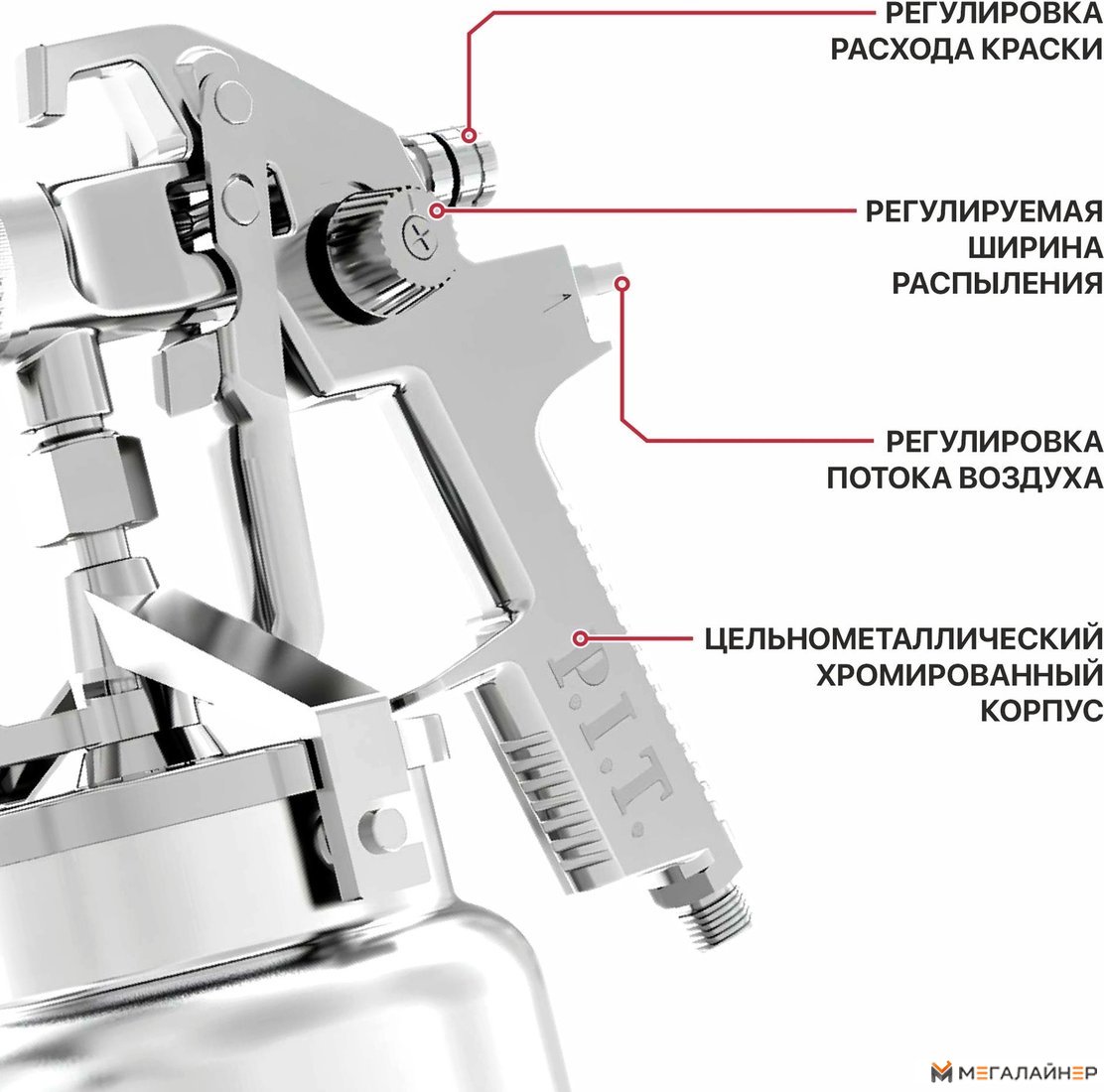 РЕГУЛИРОВКА РАСХОДА КРАСКИ

РЕГУЛИРУЕМАЯ ШИРИНА РАСПЫЛЕНИЯ

РЕГУЛИРОВКА ПОТОКА ВОЗДУХА

ЦЕЛЬНОМЕТАЛЛИЧЕСКИЙ ХРОМИРОВАННЫЙ КОРПУС

P.I.T.

МЕГАЛАЙНЕР